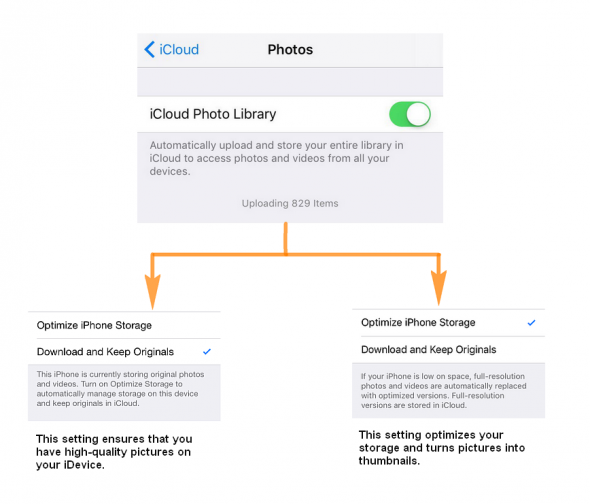 iCloud

Photos

iCloud Photo Library

Automatically upload and store your entire library in iCloud to access photos and videos from all your devices.

Uploading 829 Items

Optimize iPhone Storage

Download and Keep Originals ✓

This iPhone is currently storing original photos and videos. Turn on Optimize Storage to automatically manage storage on this device and keep originals in iCloud.

This setting ensures that you have high-quality pictures on your iDevice.

Optimize iPhone Storage ✓

Download and Keep Originals

If your iPhone is low on space, full-resolution photos and videos are automatically replaced with optimized versions. Full-resolution versions are stored in iCloud.

This setting optimizes your storage and turns pictures into thumbnails.